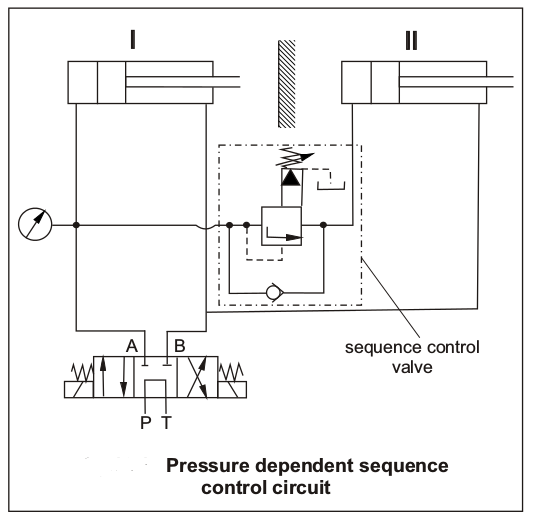 I

II

sequence control valve

A

B

P T

Pressure dependent sequence control circuit