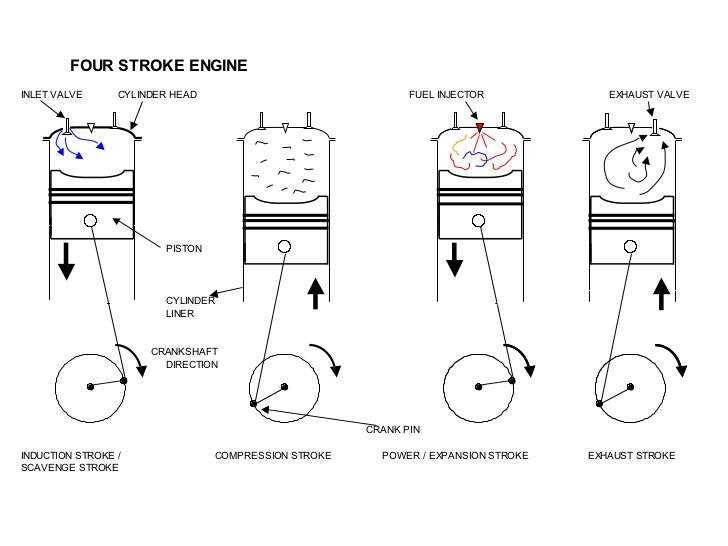 FOUR STROKE ENGINE

INLET VALVE

CYLINDER HEAD

FUEL INJECTOR

EXHAUST VALVE

PISTON

CYLINDER LINER

CRANKSHAFT DIRECTION

CRANK PIN

INDUCTION STROKE / SCAVENGE STROKE

COMPRESSION STROKE

POWER / EXPANSION STROKE

EXHAUST STROKE